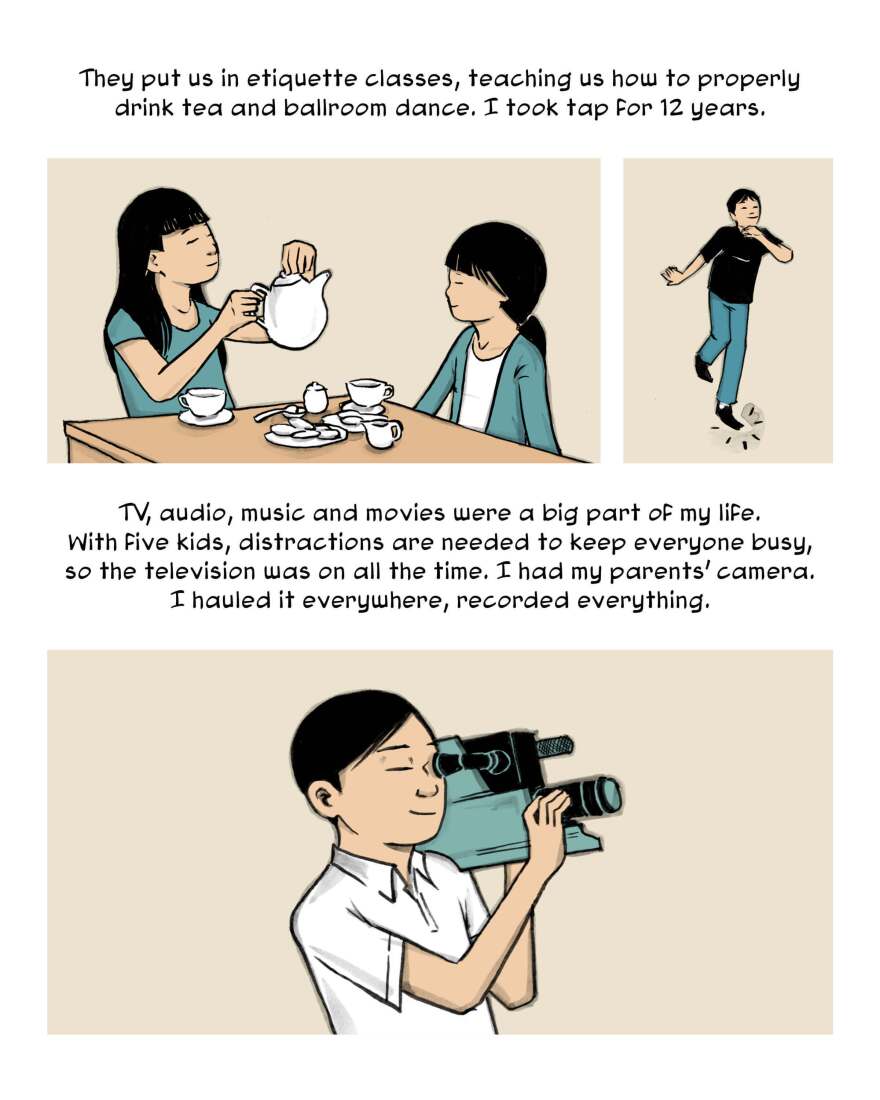 They put us in etiquette classes, teaching us how to properly drink tea and ballroom dance. I took tap for 12 years.

TV, audio, music and movies were a big part of my life. With five kids, distractions are needed to keep everyone busy, so the television was on all the time. I had my parents' camera. I hauled it everywhere, recorded everything.