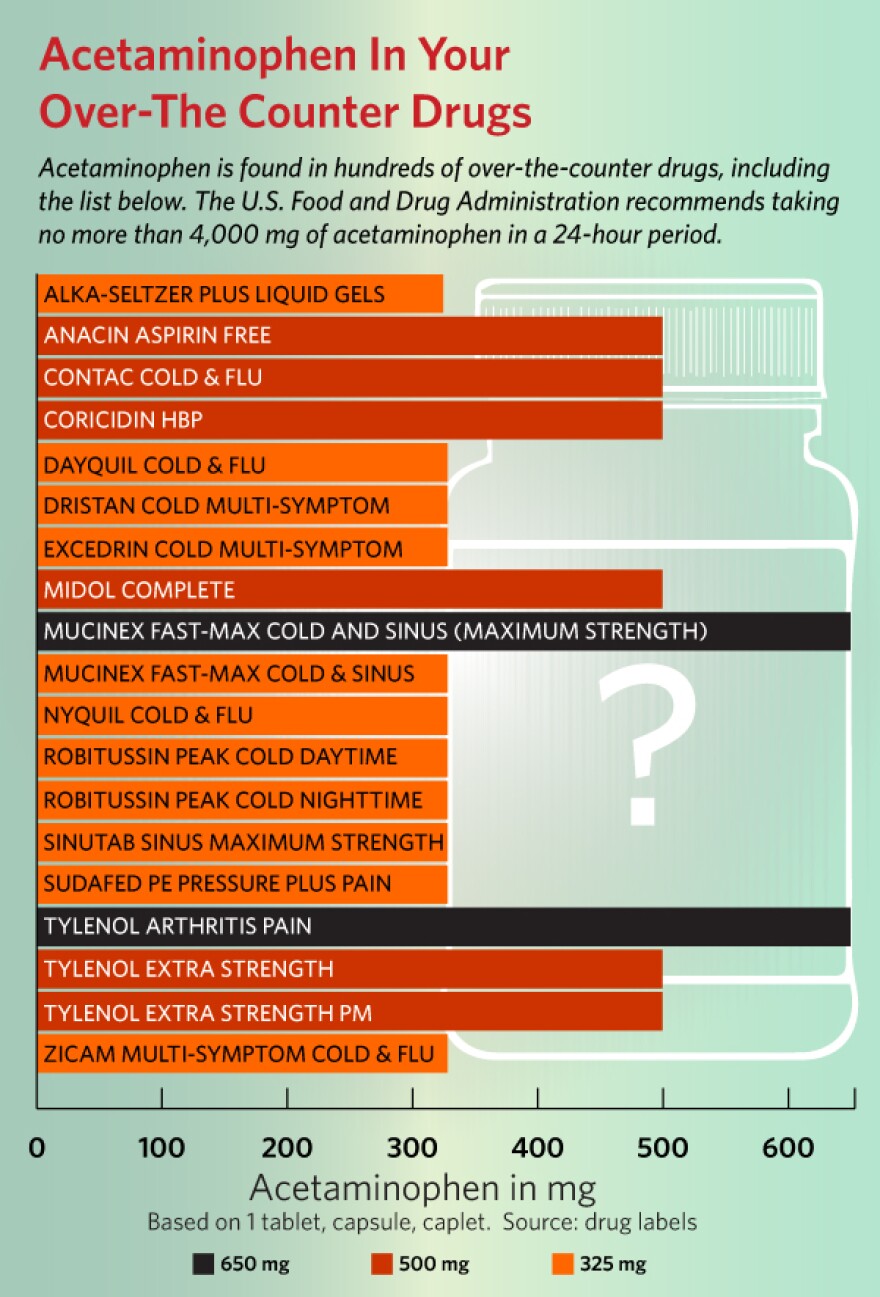 Acetaminophen In Your Over-The Counter Drugs

Acetaminophen is found in hundreds of over-the-counter drugs, including the list below. The U.S. Food and Drug Administration recommends taking no more than 4,000 mg of acetaminophen in a 24-hour period.

ALKA-SELTZER PLUS LIQUID GELS
ANACIN ASPIRIN FREE
CONTAC COLD & FLU
CORICIDIN HBP
DAYQUIL COLD & FLU
DRISTAN COLD MULTI-SYMPTOM
EXCEDRIN COLD MULTI-SYMPTOM
MIDOL COMPLETE
MUCINEX FAST-MAX COLD AND SINUS (MAXIMUM STRENGTH)
MUCINEX FAST-MAX COLD & SINUS
NYQUIL COLD & FLU
ROBITUSSIN PEAK COLD DAYTIME
ROBITUSSIN PEAK COLD NIGHTTIME
SINUTAB SINUS MAXIMUM STRENGTH
SUDAFED PE PRESSURE PLUS PAIN
TYLENOL ARTHRITIS PAIN
TYLENOL EXTRA STRENGTH
TYLENOL EXTRA STRENGTH PM
ZICAM MULTI-SYMPTOM COLD & FLU

?

0 100 200 300 400 500 600

Acetaminophen in mg

Based on 1 tablet, capsule, caplet. Source: drug labels

650 mg 500 mg 325 mg