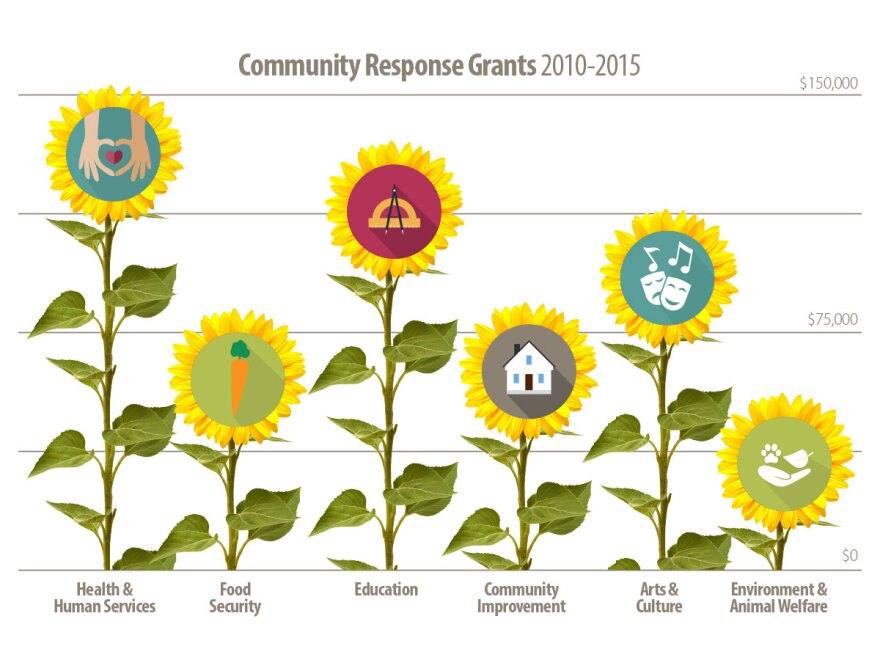 Community Response Grants 2010-2015

$150,000

$75,000

$0

Health & Human Services

Food Security

Education

Community Improvement

Arts & Culture

Environment & Animal Welfare