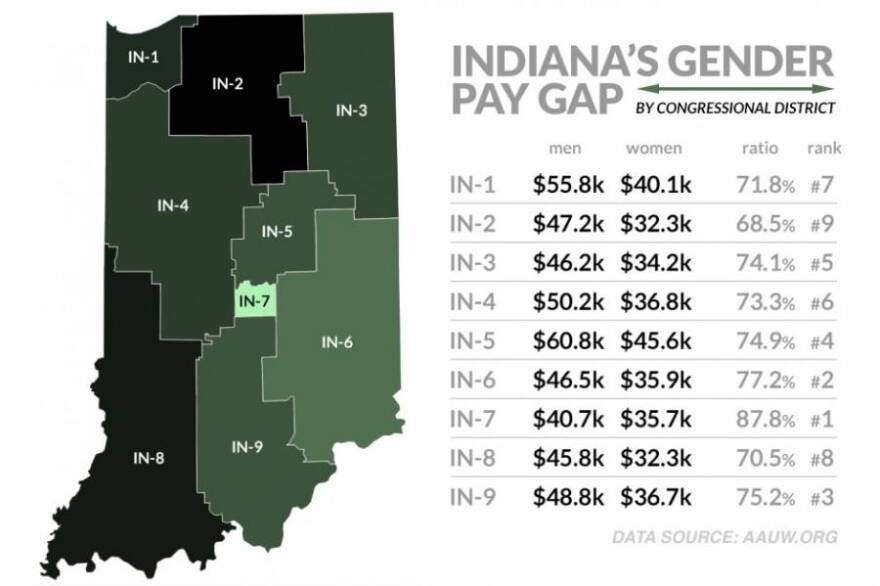 IN-1
IN-2
IN-3
IN-4
IN-5
IN-7
IN-6
IN-8
IN-9

INDIANA'S GENDER PAY GAP
BY CONGRESSIONAL DISTRICT

| | men | women | ratio | rank |
|---|---|---|---|---|
| IN-1 | \$55.8k | \$40.1k | 71.8% | #7 |
| IN-2 | \$47.2k | \$32.3k | 68.5% | #9 |
| IN-3 | \$46.2k | \$34.2k | 74.1% | #5 |
| IN-4 | \$50.2k | \$36.8k | 73.3% | #6 |
| IN-5 | \$60.8k | \$45.6k | 74.9% | #4 |
| IN-6 | \$46.5k | \$35.9k | 77.2% | #2 |
| IN-7 | \$40.7k | \$35.7k | 87.8% | #1 |
| IN-8 | \$45.8k | \$32.3k | 70.5% | #8 |
| IN-9 | \$48.8k | \$36.7k | 75.2% | #3 |

DATA SOURCE: AAUW.ORG