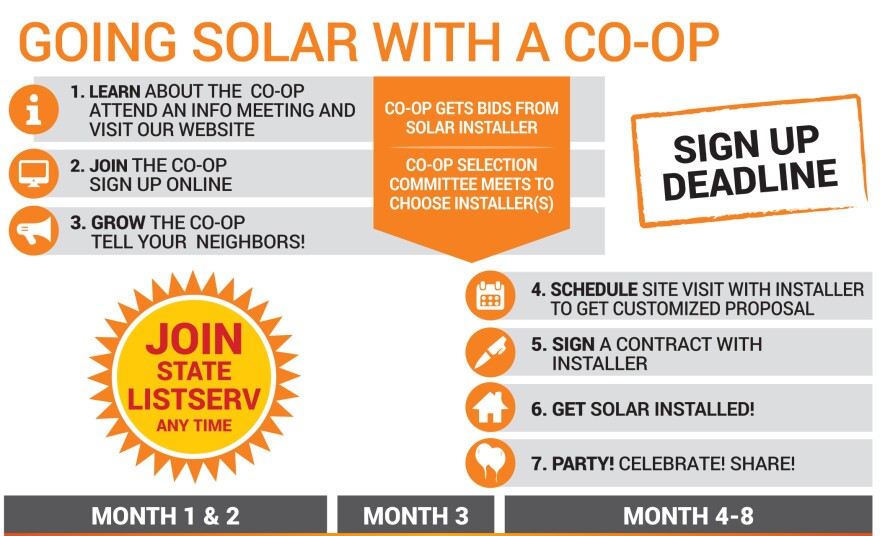 GOING SOLAR WITH A CO-OP

1. LEARN ABOUT THE CO-OP
ATTEND AN INFO MEETING AND VISIT OUR WEBSITE

2. JOIN THE CO-OP
SIGN UP ONLINE

3. GROW THE CO-OP
TELL YOUR NEIGHBORS!

CO-OP GETS BIDS FROM SOLAR INSTALLER

CO-OP SELECTION COMMITTEE MEETS TO CHOOSE INSTALLER(S)

SIGN UP DEADLINE

JOIN STATE LISTSERV ANY TIME

4. SCHEDULE SITE VISIT WITH INSTALLER TO GET CUSTOMIZED PROPOSAL

5. SIGN A CONTRACT WITH INSTALLER

6. GET SOLAR INSTALLED!

7. PARTY! CELEBRATE! SHARE!

MONTH 1 & 2

MONTH 3

MONTH 4-8