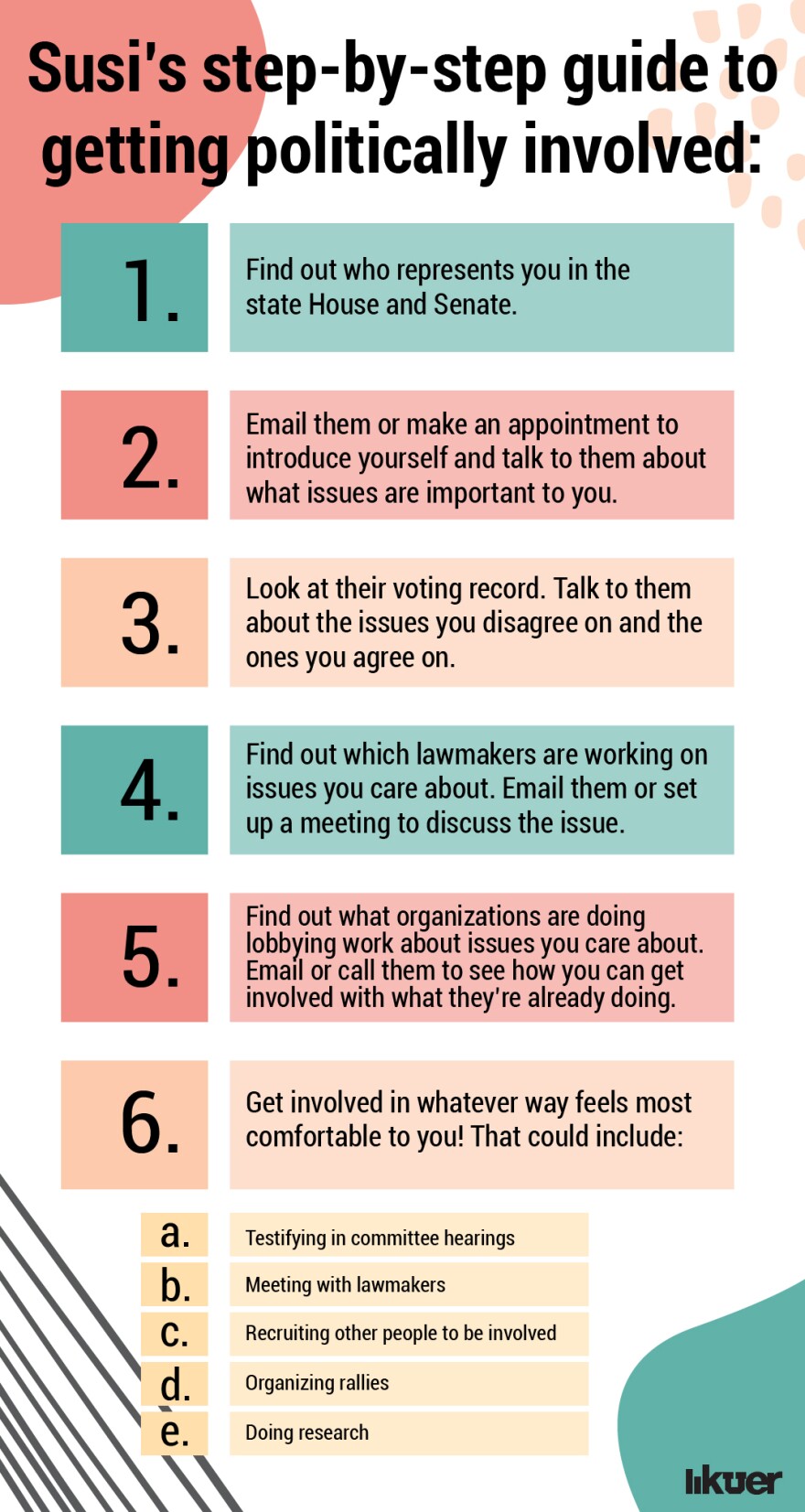 Susi's step-by-step guide to getting politically involved:

1. Find out who represents you in the state House and Senate.

2. Email them or make an appointment to introduce yourself and talk to them about what issues are important to you.

3. Look at their voting record. Talk to them about the issues you disagree on and the ones you agree on.

4. Find out which lawmakers are working on issues you care about. Email them or set up a meeting to discuss the issue.

5. Find out what organizations are doing lobbying work about issues you care about. Email or call them to see how you can get involved with what they're already doing.

6. Get involved in whatever way feels most comfortable to you! That could include:

a. Testifying in committee hearings
b. Meeting with lawmakers
c. Recruiting other people to be involved
d. Organizing rallies
e. Doing research

kuer