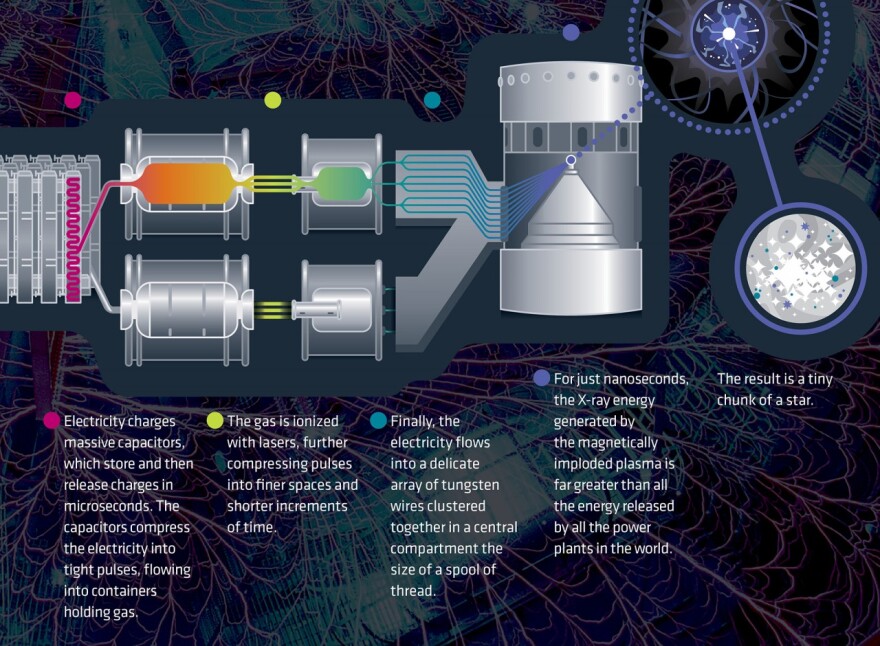 Electricity charges massive capacitors, which store and then release charges in microseconds. The capacitors compress the electricity into tight pulses, flowing into containers holding gas.

The gas is ionized with lasers, further compressing pulses into finer spaces and shorter increments of time.

Finally, the electricity flows into a delicate array of tungsten wires clustered together in a central compartment the size of a spool of thread.

For just nanoseconds, the X-ray energy generated by the magnetically imploded plasma is far greater than all the energy released by all the power plants in the world.

The result is a tiny chunk of a star.