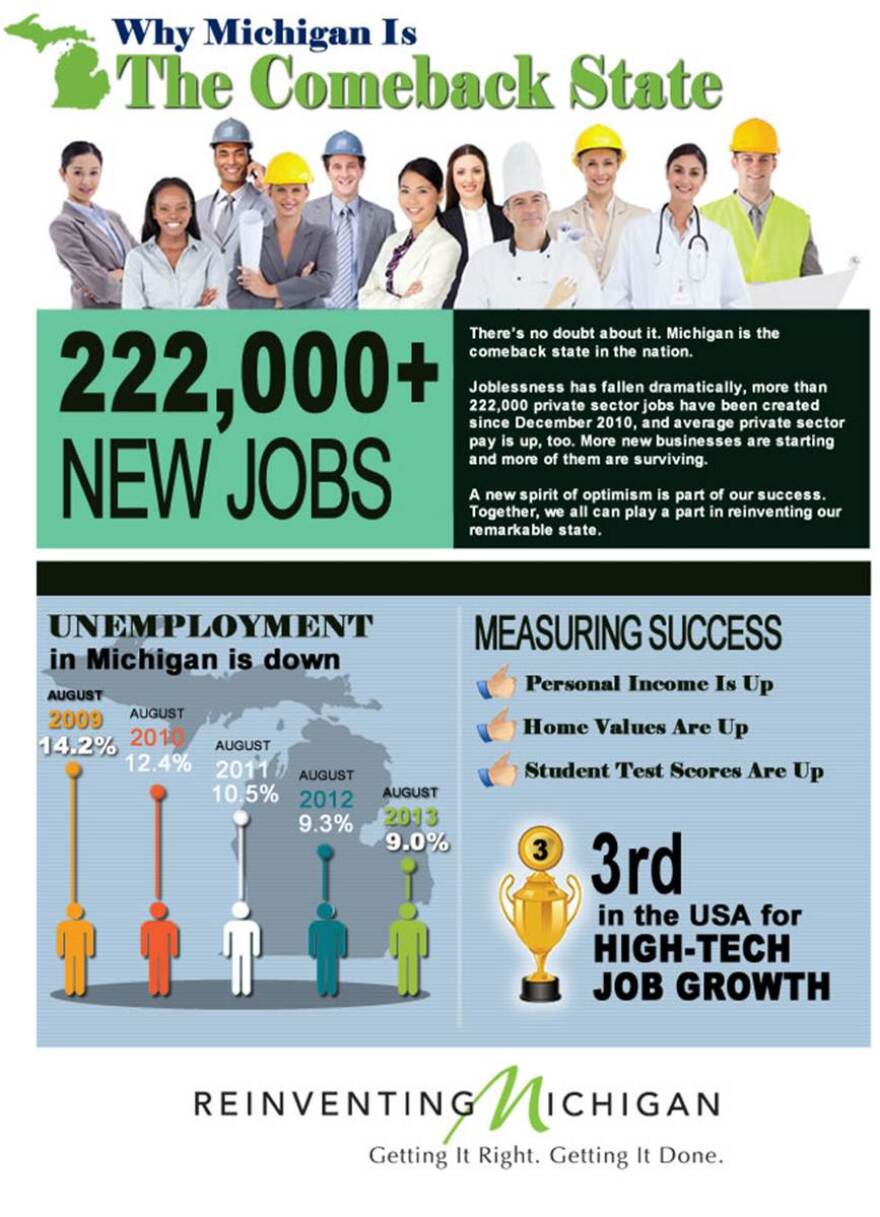 Why Michigan Is
The Comeback State

222,000+
NEW JOBS

There's no doubt about it. Michigan is the comeback state in the nation.

Joblessness has fallen dramatically, more than 222,000 private sector jobs have been created since December 2010, and average private sector pay is up, too. More new businesses are starting and more of them are surviving.

A new spirit of optimism is part of our success. Together, we all can play a part in reinventing our remarkable state.

UNEMPLOYMENT
in Michigan is down

AUGUST
2009
14.2%

AUGUST
2010
12.4%

AUGUST
2011
10.5%

AUGUST
2012
9.3%

AUGUST
2013
9.0%

MEASURING SUCCESS

Personal Income Is Up

Home Values Are Up

Student Test Scores Are Up

3

3rd
in the USA for
HIGH-TECH
JOB GROWTH

REINVENTING MICHIGAN
Getting It Right. Getting It Done.