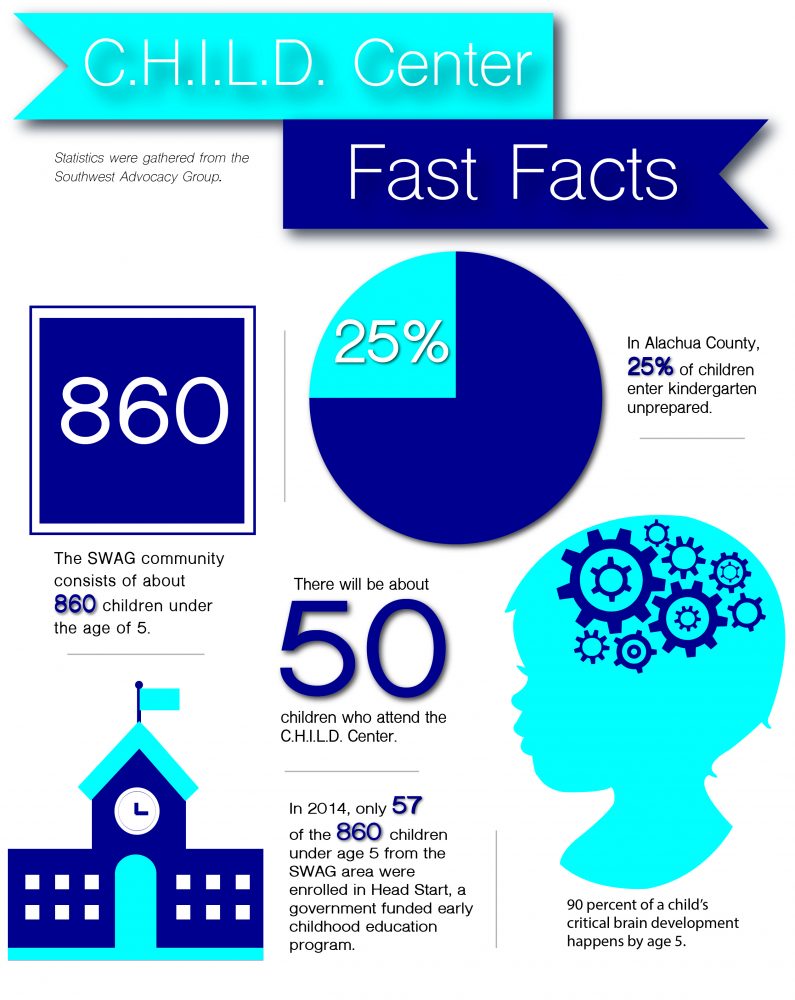 C.H.I.L.D. Center

Fast Facts

Statistics were gathered from the Southwest Advocacy Group.

860

The SWAG community consists of about 860 children under the age of 5.

25%

In Alachua County, 25% of children enter kindergarten unprepared.

There will be about

50

children who attend the C.H.I.L.D. Center.

In 2014, only 57 of the 860 children under age 5 from the SWAG area were enrolled in Head Start, a government funded early childhood education program.

90 percent of a child's critical brain development happens by age 5.